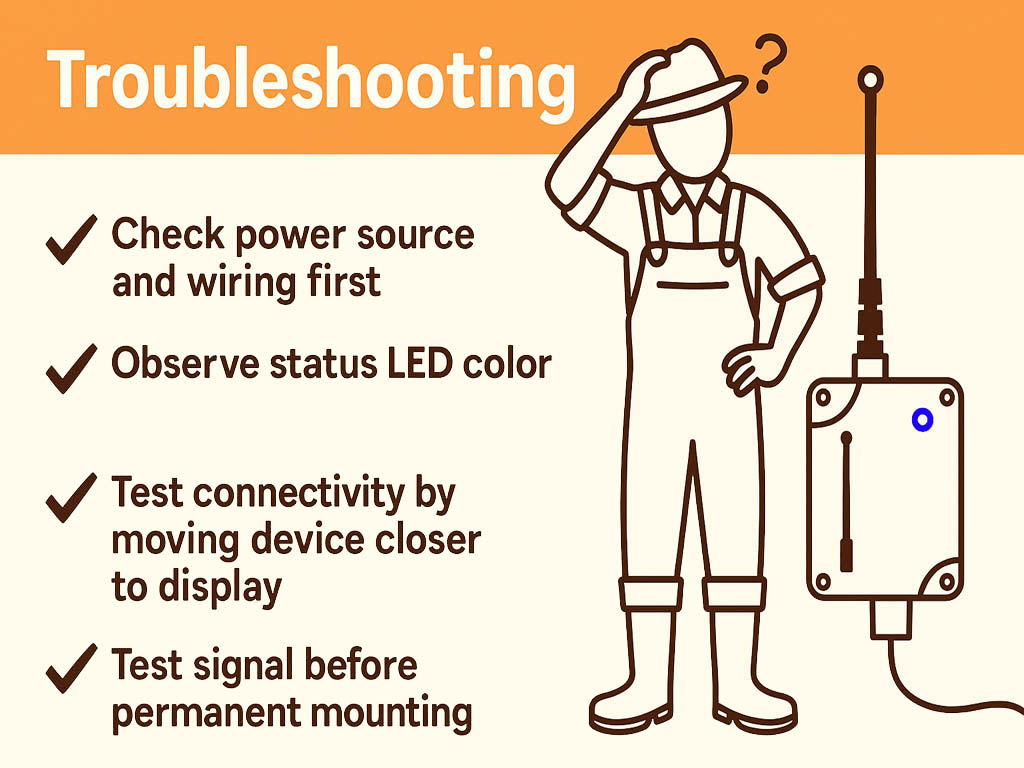 Troubleshooting

?

✓ Check power source and wiring first

✓ Observe status LED color

✓ Test connectivity by moving device closer to display

✓ Test signal before permanent mounting