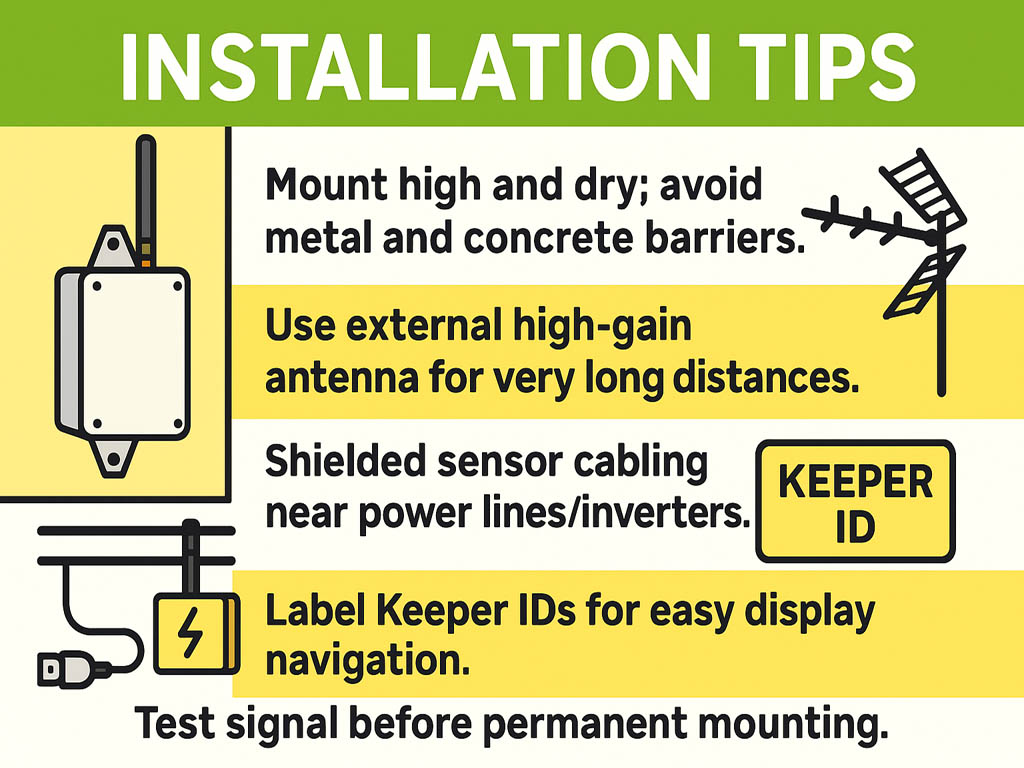 INSTALLATION TIPS

Mount high and dry; avoid metal and concrete barriers.

Use external high-gain antenna for very long distances.

Shielded sensor cabling near power lines/inverters.

KEEPER ID

Label Keeper IDs for easy display navigation.

Test signal before permanent mounting.